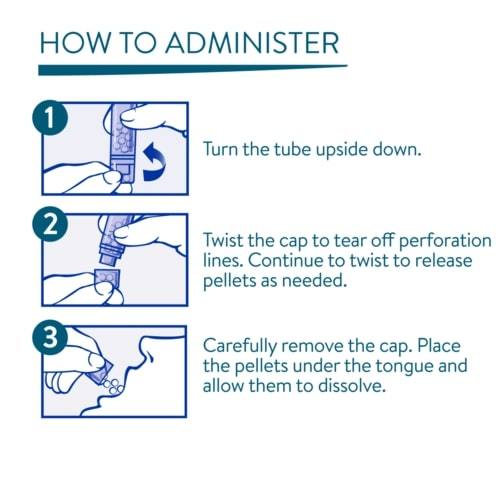 HOW TO ADMINISTER

1

Turn the tube upside down.

2

Twist the cap to tear off perforation lines. Continue to twist to release pellets as needed.

3

Carefully remove the cap. Place the pellets under the tongue and allow them to dissolve.